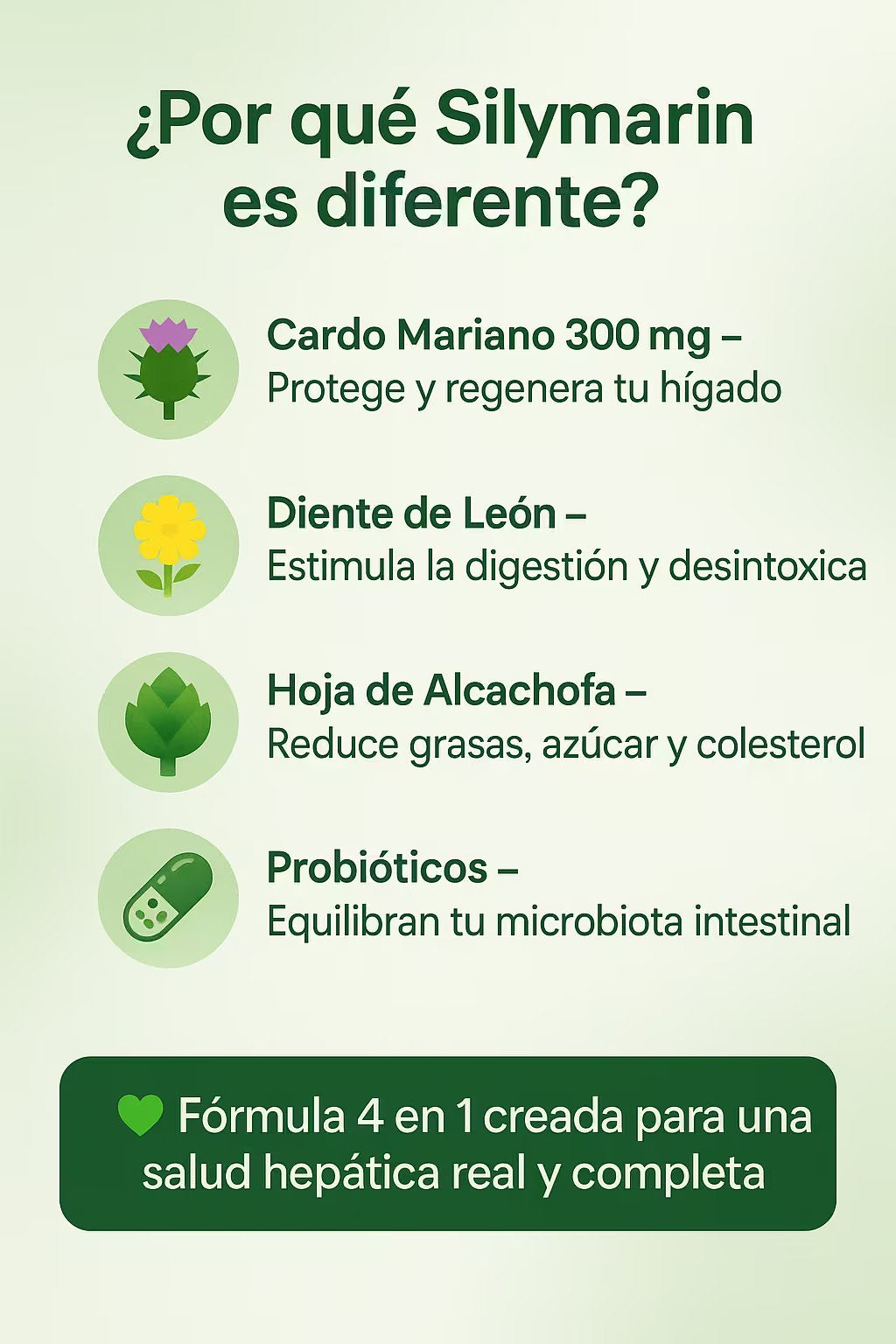 ¿Por qué Silymarin es diferente?

Cardo Mariano 300 mg –
Protege y regenera tu hígado

Diente de León –
Estimula la digestión y desintoxica

Hoja de Alcachofa –
Reduce grasas, azúcar y colesterol

Probióticos –
Equilibran tu microbiota intestinal

Fórmula 4 en 1 creada para una salud hepática real y completa