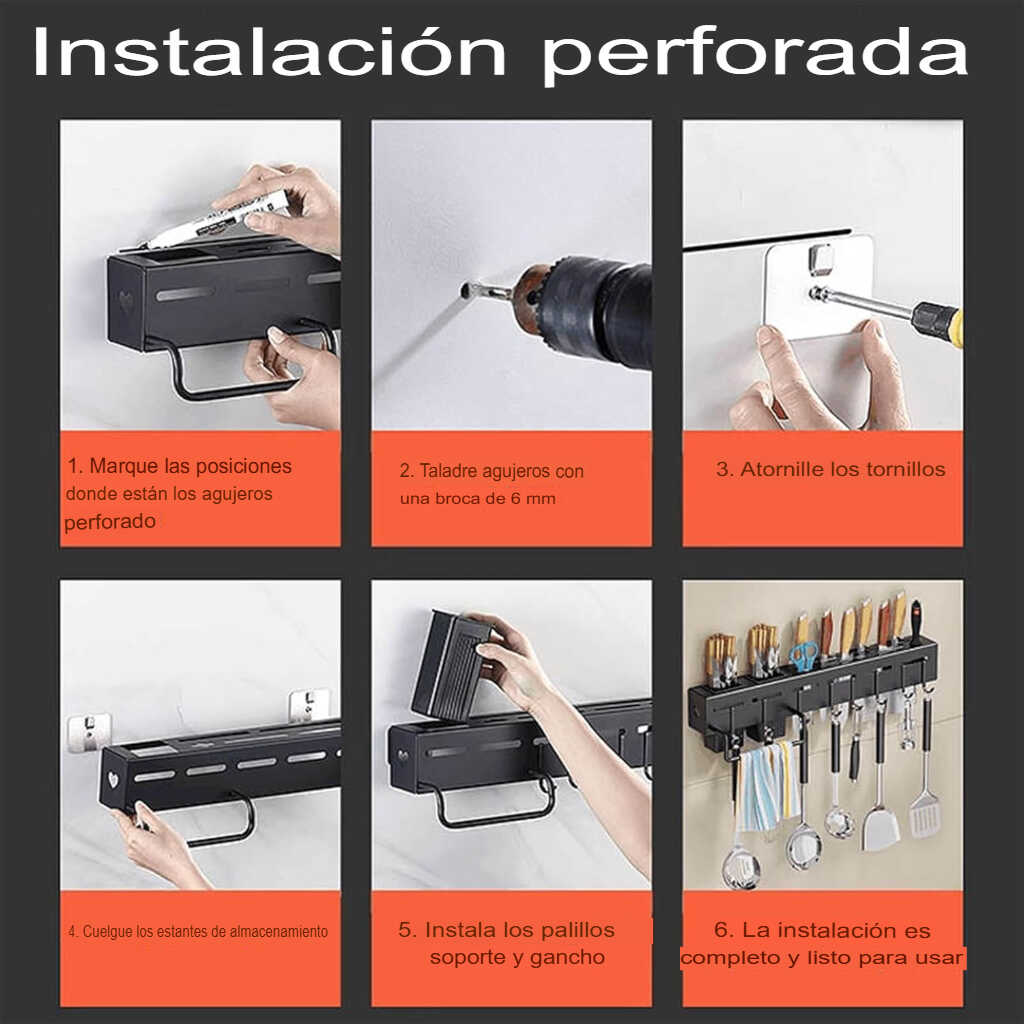 Instalación perforada

1. Marque las posiciones donde están los agujeros perforado

2. Taladre agujeros con una broca de 6 mm

3. Atornille los tornillos

4. Cuelgue los estantes de almacenamiento

5. Instala los palillos soporte y gancho

6. La instalación es completo y listo para usar